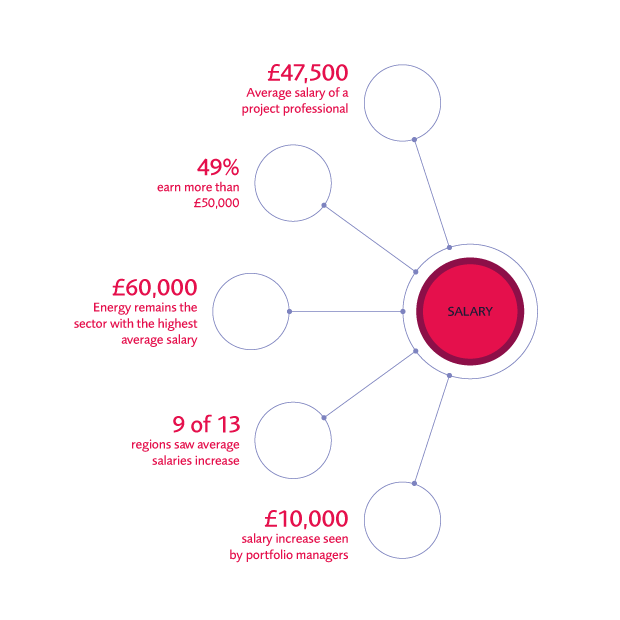 £47,500
Average salary of a project professional

49%
earn more than £50,000

£60,000
Energy remains the sector with the highest average salary

SALARY

9 of 13
regions saw average salaries increase

£10,000
salary increase seen by portfolio managers